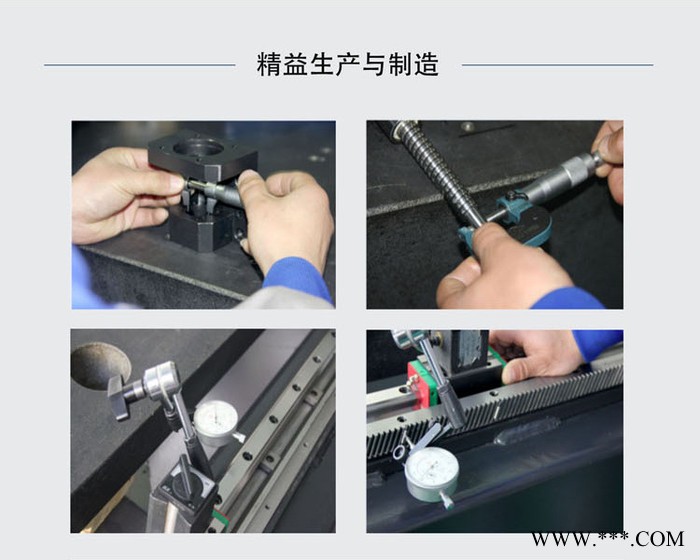 精益生产与制造

WWW.***.COM