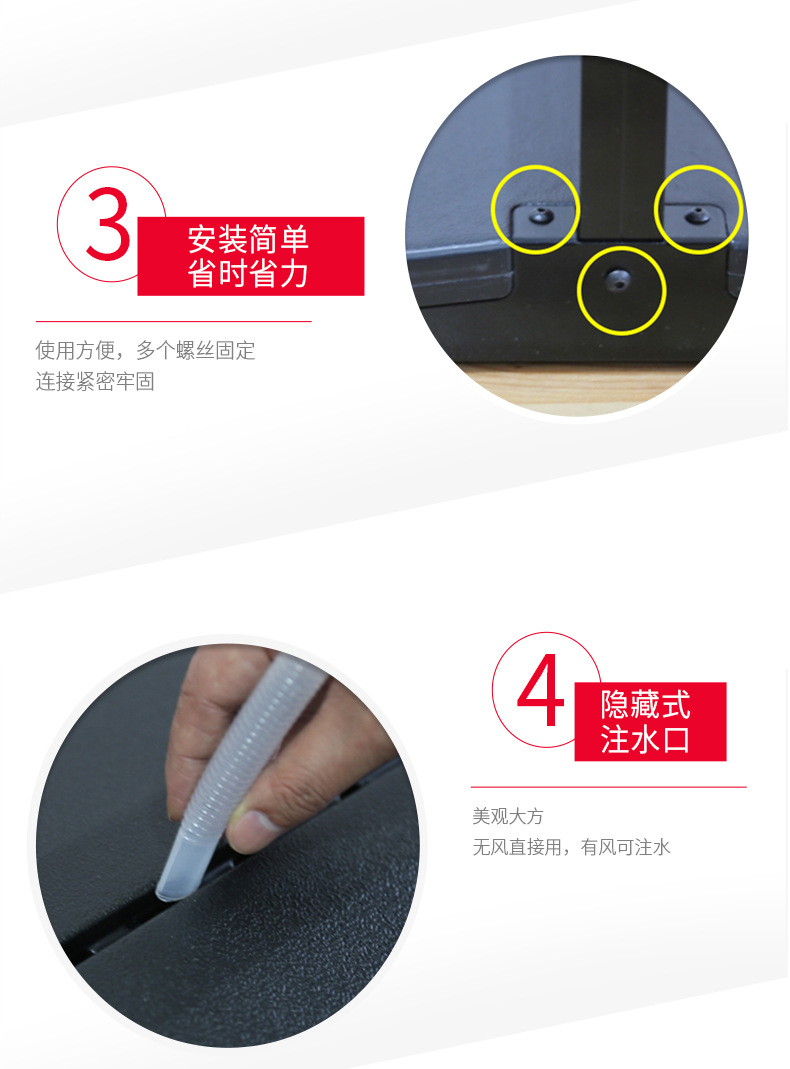 3
安装简单
省时省力

使用方便，多个螺丝固定
连接紧密牢固

4
隐藏式
注水口

美观大方
无风直接用，有风可注水