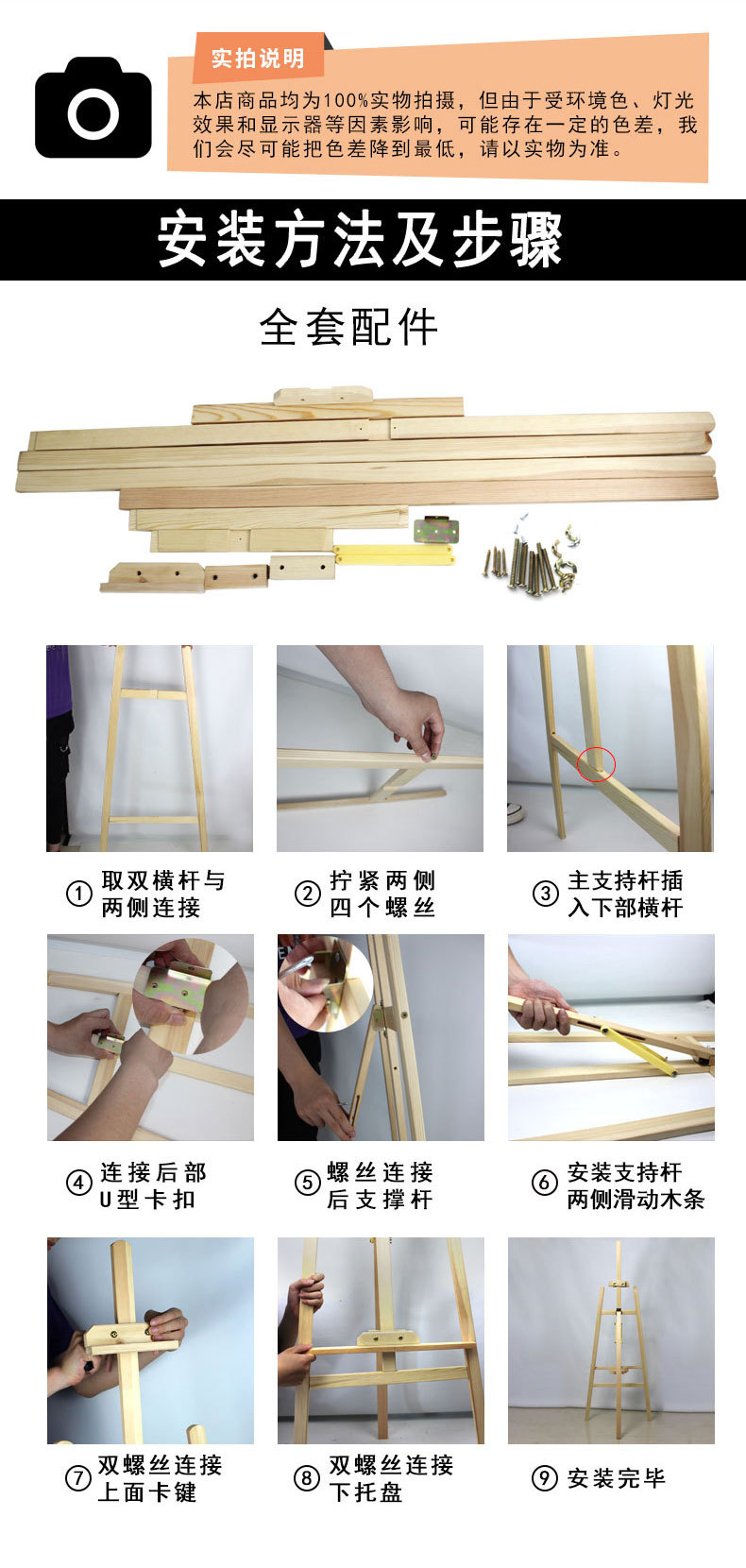 实拍说明

本店商品均为100%实物拍摄，但由于受环境色、灯光效果和显示器等因素影响，可能存在一定的色差，我们会尽可能把色差降到最低，请以实物为准。

安装方法及步骤

全套配件

① 取双横杆与两侧连接

② 拧紧两侧四个螺丝

③ 主支持杆插入下部横杆

④ 连接后部U型卡扣

⑤ 螺丝连接后支撑杆

⑥ 安装支持杆两侧滑动木条

⑦ 双螺丝连接上面卡键

⑧ 双螺丝连接下托盘

⑨ 安装完毕