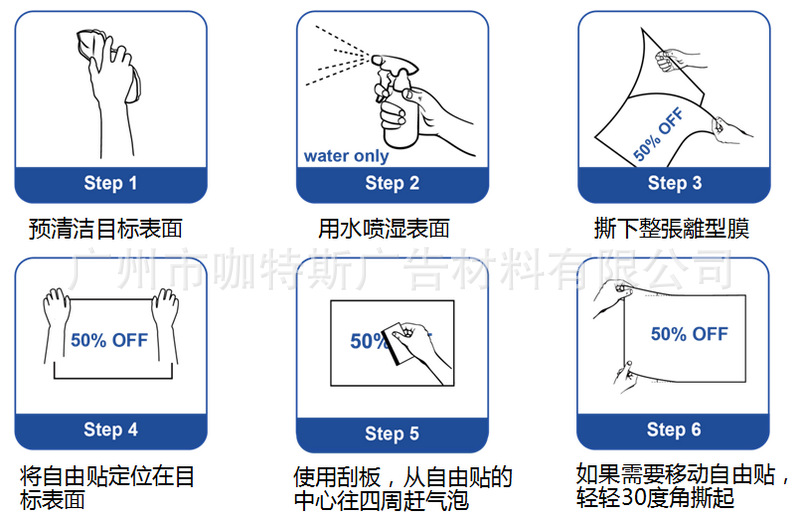 Step 1
预清洁目标表面

water only
Step 2
用水喷湿表面

50% OFF
Step 3
撕下整張離型膜

广州市咖特斯广告材料有限公司

50% OFF
Step 4
将自由贴定位在目标表面

50%
Step 5
使用刮板，从自由贴的中心往四周赶气泡

50% OFF
Step 6
如果需要移动自由贴，轻轻30度角撕起