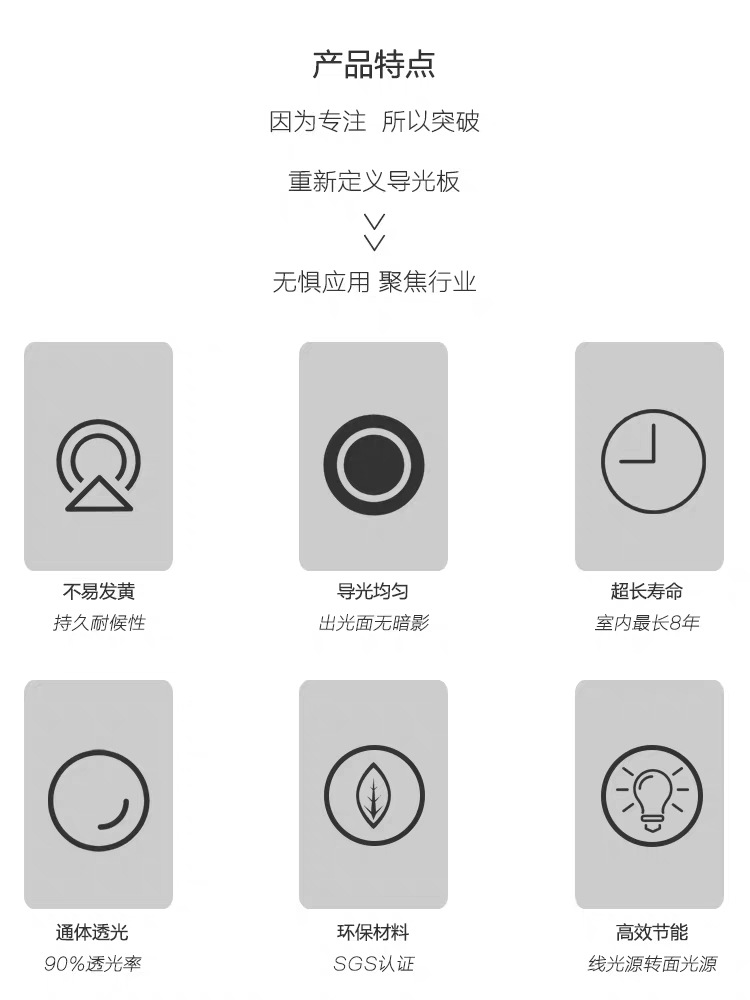 产品特点

因为专注 所以突破

重新定义导光板

无惧应用 聚焦行业

不易发黄
持久耐候性

导光均匀
出光面无暗影

超长寿命
室内最长8年

通体透光
90%透光率

环保材料
SGS认证

高效节能
线光源转面光源