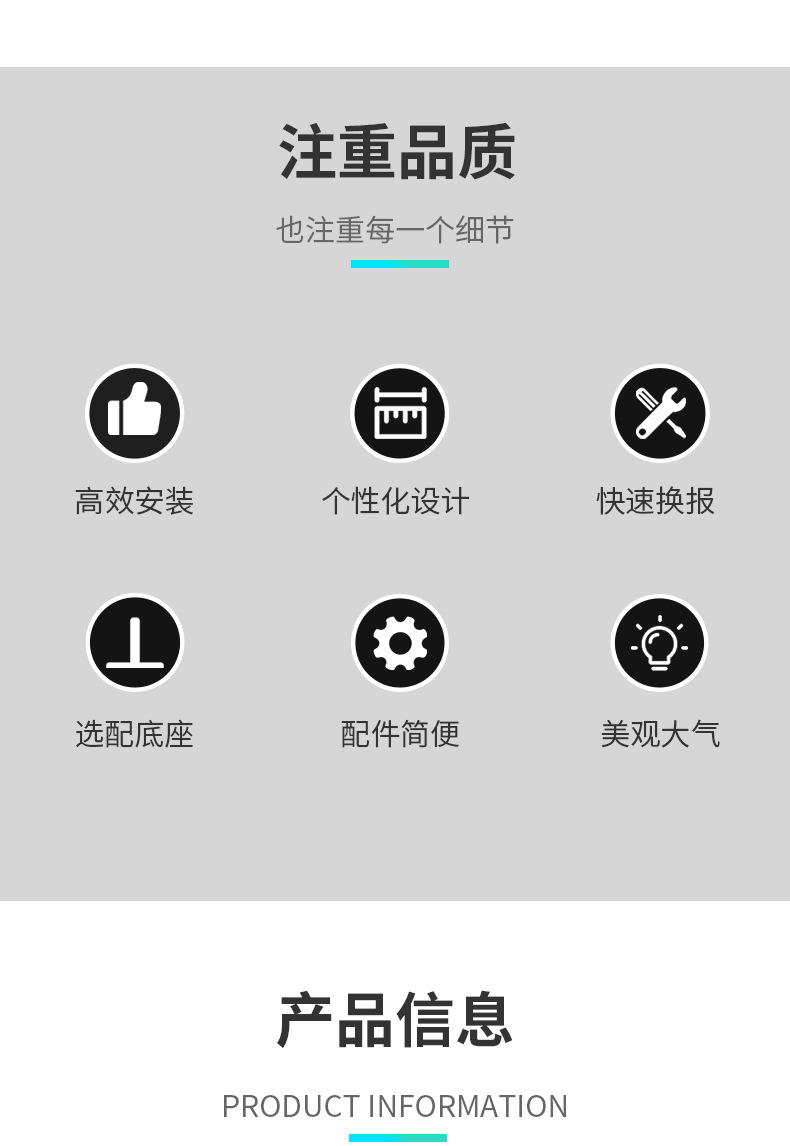 注重品质

也注重每一个细节

高效安装

个性化设计

快速换报

选配底座

配件简便

美观大气

产品信息

PRODUCT INFORMATION