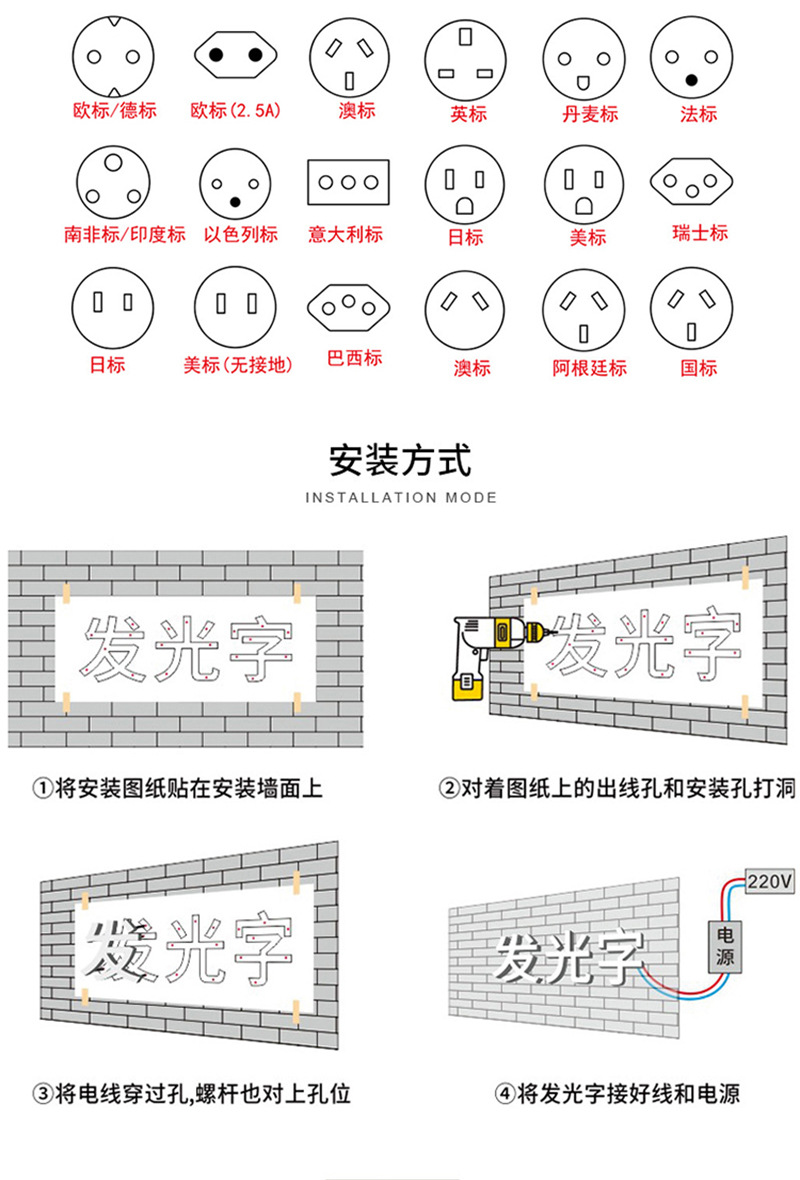 欧标/德标 欧标(2.5A) 澳标 英标 丹麦标 法标

南非标/印度标 以色列标 意大利标 日标 美标 瑞士标

日标 美标(无接地) 巴西标 澳标 阿根廷标 国标

安装方式
INSTALLATION MODE

发光字

发光字

①将安装图纸贴在安装墙面上

②对着图纸上的出线孔和安装孔打洞

发光字

发光字

220V

电源

③将电线穿过孔,螺杆也对上孔位

④将发光字接好线和电源