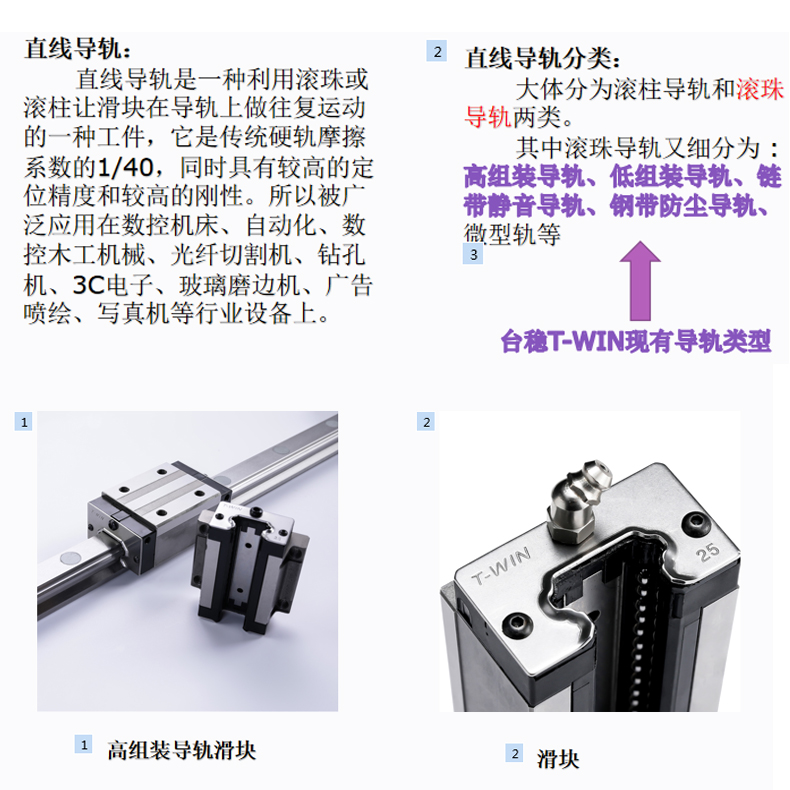 直线导轨：

直线导轨是一种利用滚珠或滚柱让滑块在导轨上做往复运动的一种工件，它是传统硬轨摩擦系数的1/40，同时具有较高的定位精度和较高的刚性。所以被广泛应用在数控机床、自动化、数控木工机械、光纤切割机、钻孔机、3C电子、玻璃磨边机、广告喷绘、写真机等行业设备上。

2 直线导轨分类：

大体分为滚柱导轨和滚珠导轨两类。

其中滚珠导轨又细分为：高组装导轨、低组装导轨、链带静音导轨、钢带防尘导轨、微型轨等

3

台稳T-WIN现有导轨类型

1

2

T-WIN 25

1 高组装导轨滑块

2 滑块