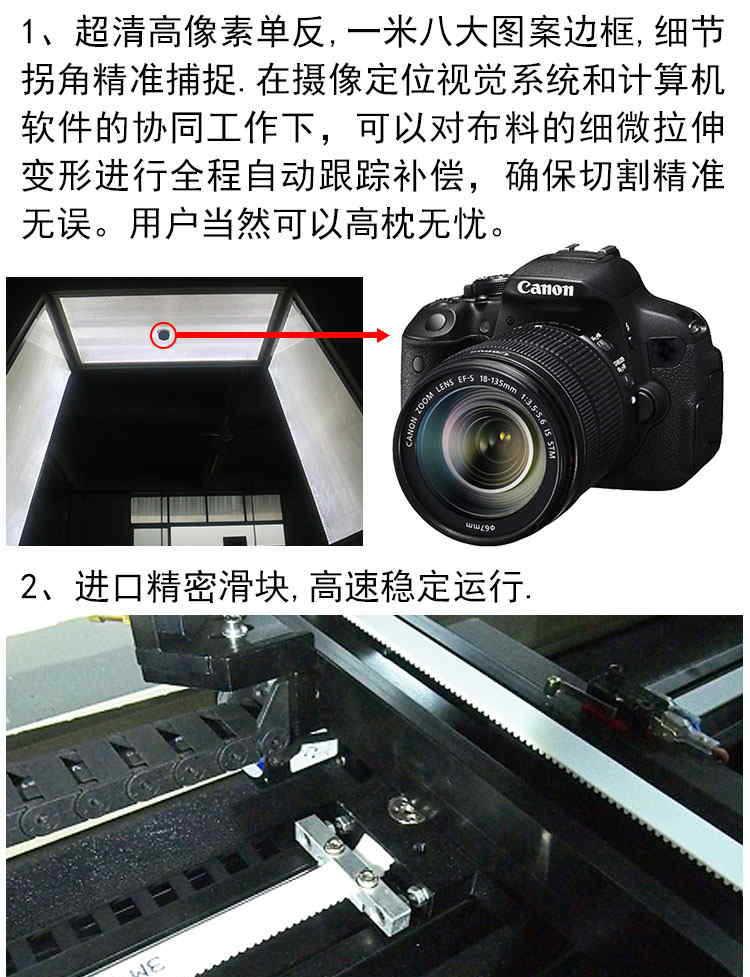 1、超清高像素单反,一米八大图案边框,细节拐角精准捕捉.在摄像定位视觉系统和计算机软件的协同工作下，可以对布料的细微拉伸变形进行全程自动跟踪补偿，确保切割精准无误。用户当然可以高枕无忧。

Canon

CANON ZOOM LENS EF-S 18-135mm 1:3.5-5.6 IS STM

ø67mm

2、进口精密滑块,高速稳定运行.

3M