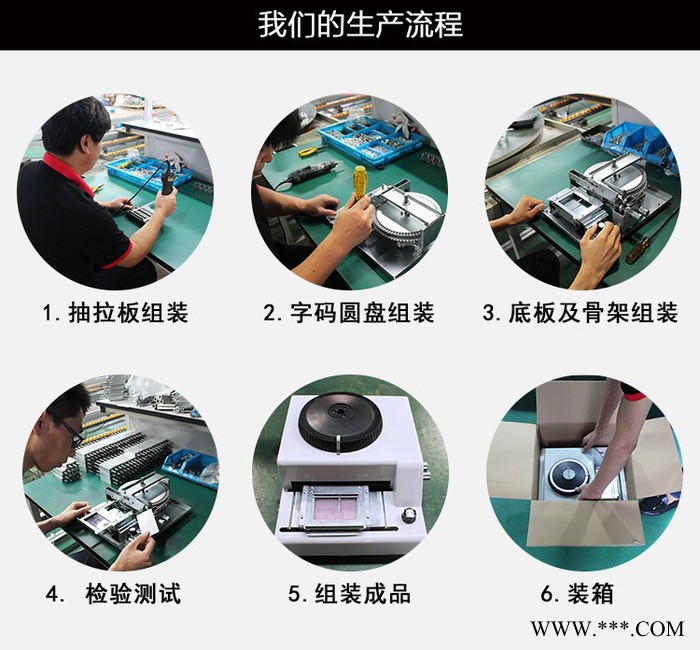 我们的生产流程

1. 抽拉板组装

2. 字码圆盘组装

3. 底板及骨架组装

4. 检验测试

5. 组装成品

6. 装箱

WWW.***.COM