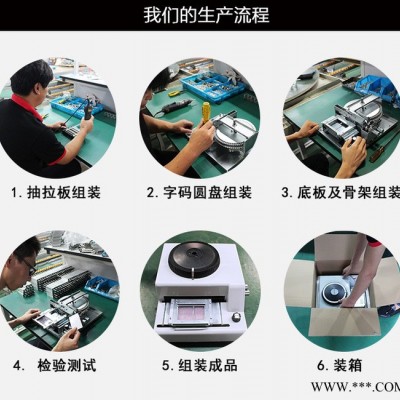 我们的生产流程

1. 抽拉板组装

2. 字码圆盘组装

3. 底板及骨架组装

4. 检验测试

5. 组装成品

6. 装箱

WWW.***.COM