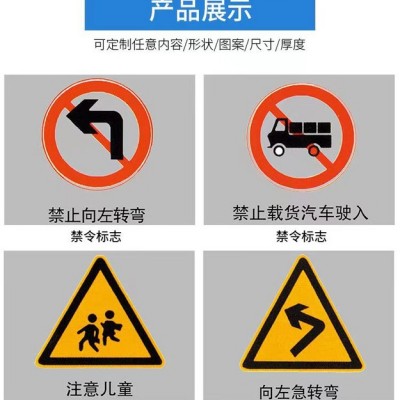 产品展示

可定制任意内容/形状/图案/尺寸/厚度

禁止向左转弯

禁令标志

禁止载货汽车驶入

禁令标志

注意儿童

向左急转弯